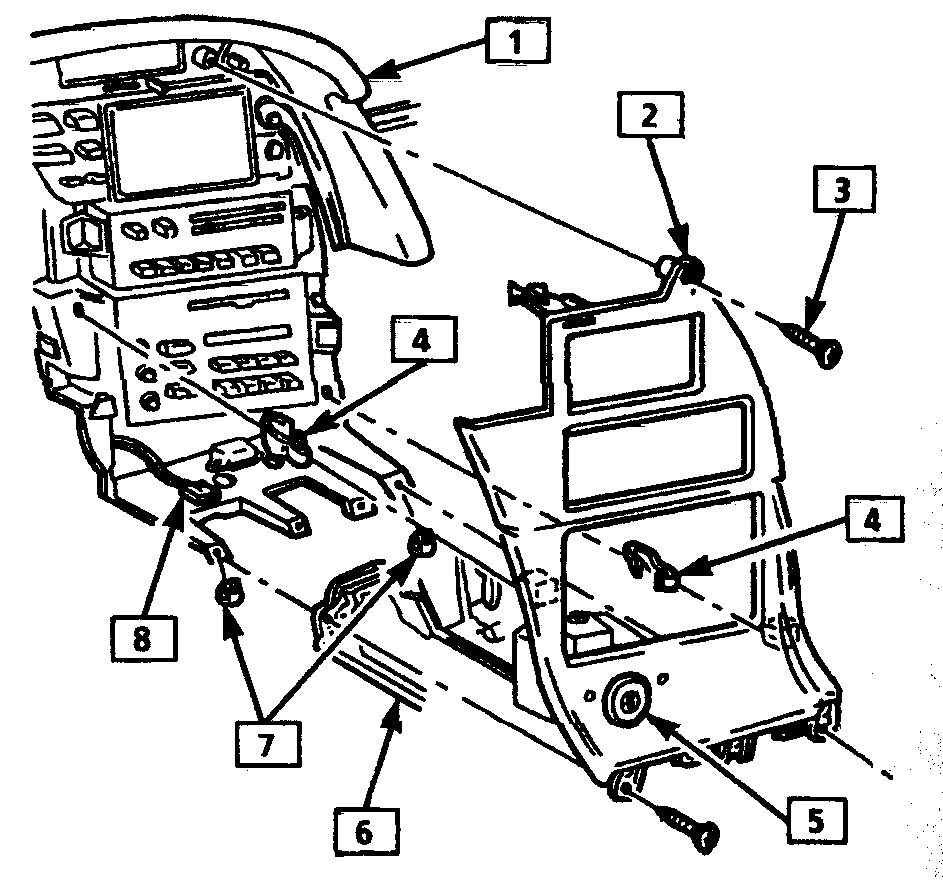 1
2
3
4
4
8
7
6
5